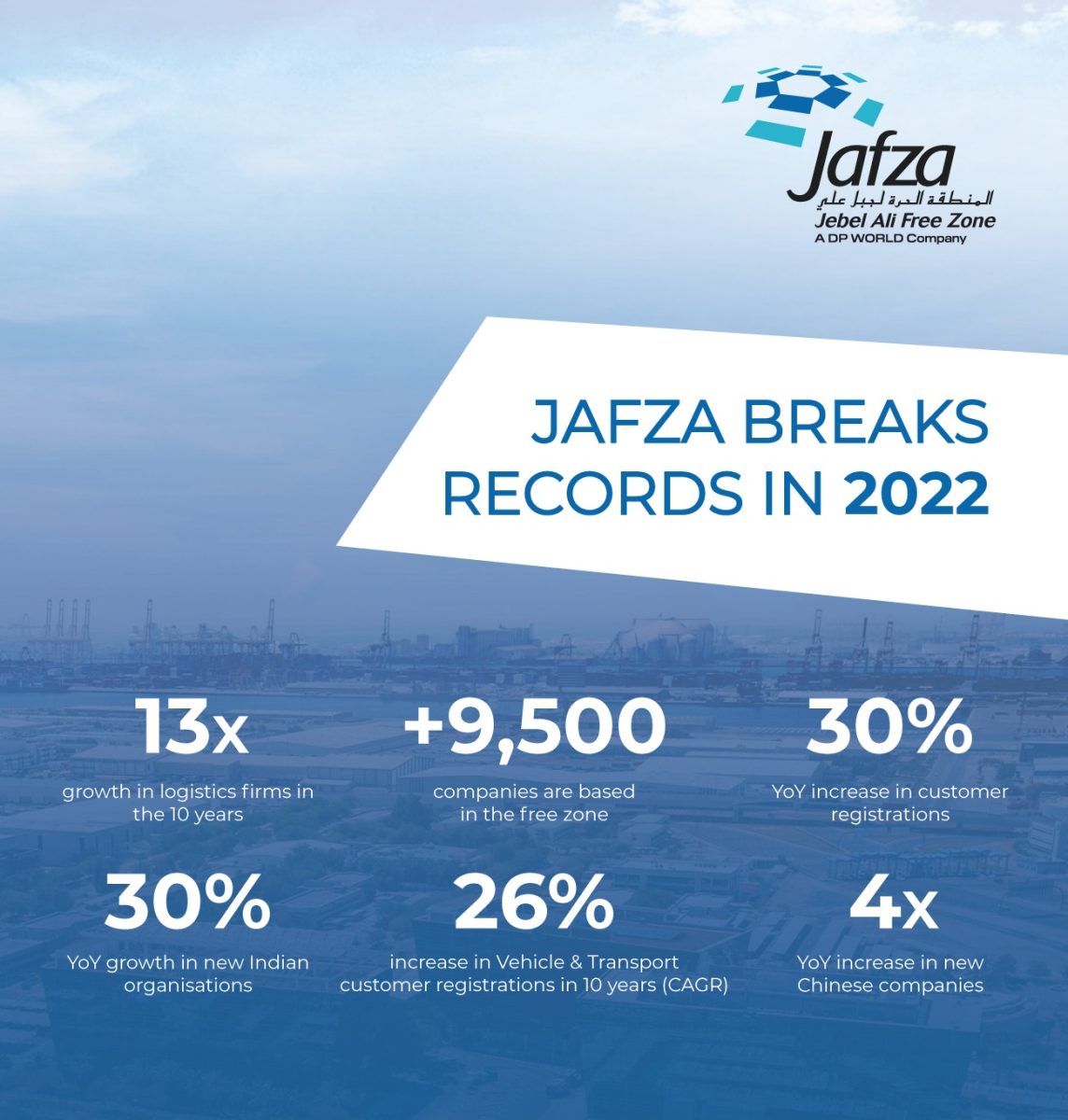 Jafza
المنطقة الحرة لجبل علي
Jebel Ali Free Zone
A DP WORLD Company

JAFZA BREAKS RECORDS IN 2022

13x
growth in logistics firms in the 10 years

+9,500
companies are based in the free zone

30%
YoY increase in customer registrations

30%
YoY growth in new Indian organisations

26%
increase in Vehicle & Transport customer registrations in 10 years (CAGR)

4x
YoY increase in new Chinese companies