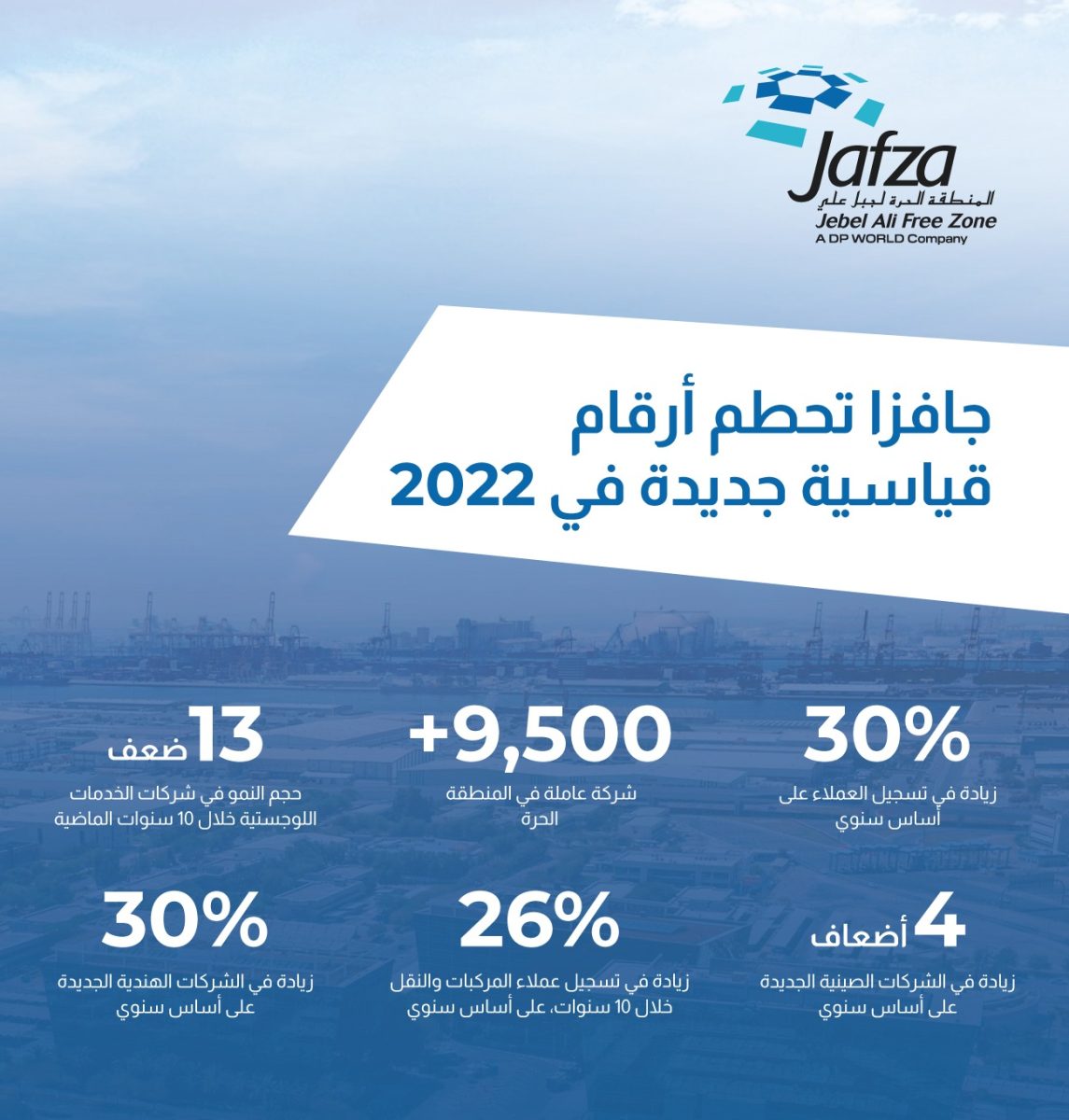 Jafza
المنطقة الحرة لجبل علي
Jebel Ali Free Zone
A DP WORLD Company

جافزا تحطم أرقام
قياسية جديدة في 2022

30%
زيادة في تسجيل العملاء على أساس سنوي

+9,500
شركة عاملة في المنطقة الحرة

13 ضعف
حجم النمو في شركات الخدمات اللوجستية خلال 10 سنوات الماضية

4 أضعاف
زيادة في الشركات الصينية الجديدة على أساس سنوي

26%
زيادة في تسجيل عملاء المركبات والنقل خلال 10 سنوات، على أساس سنوي

30%
زيادة في الشركات الهندية الجديدة على أساس سنوي